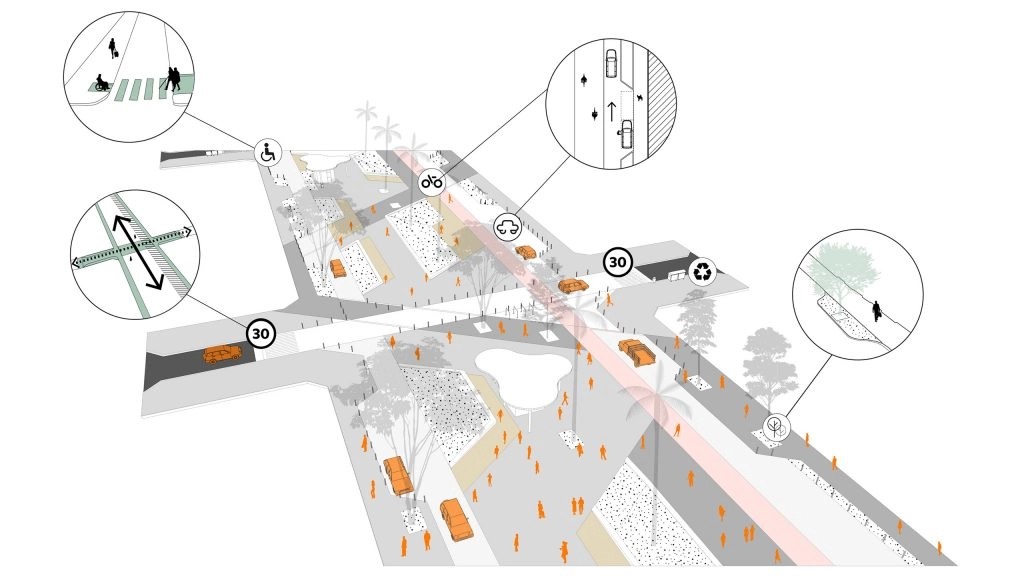 30

30